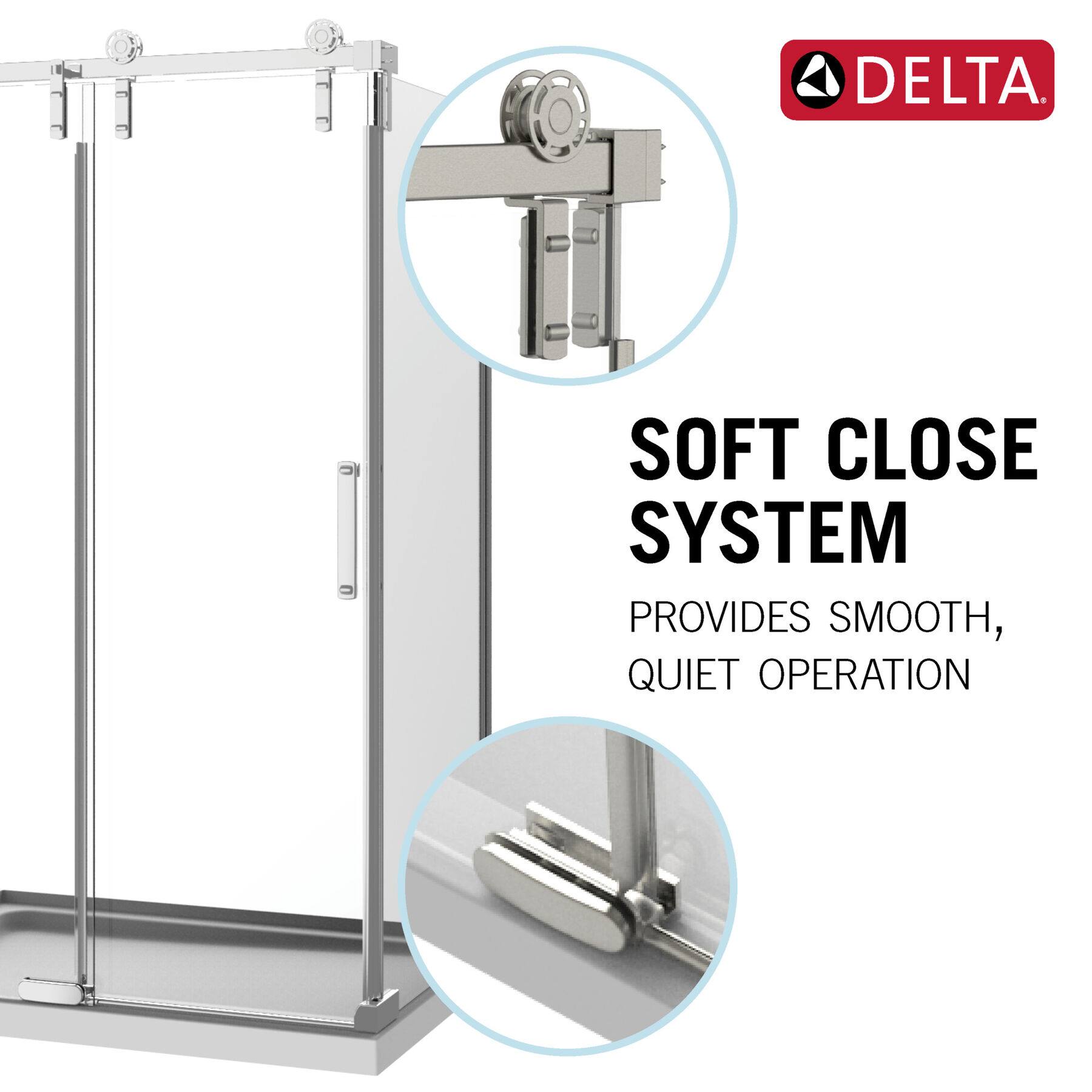 DELTA®

SOFT CLOSE SYSTEM

PROVIDES SMOOTH, QUIET OPERATION