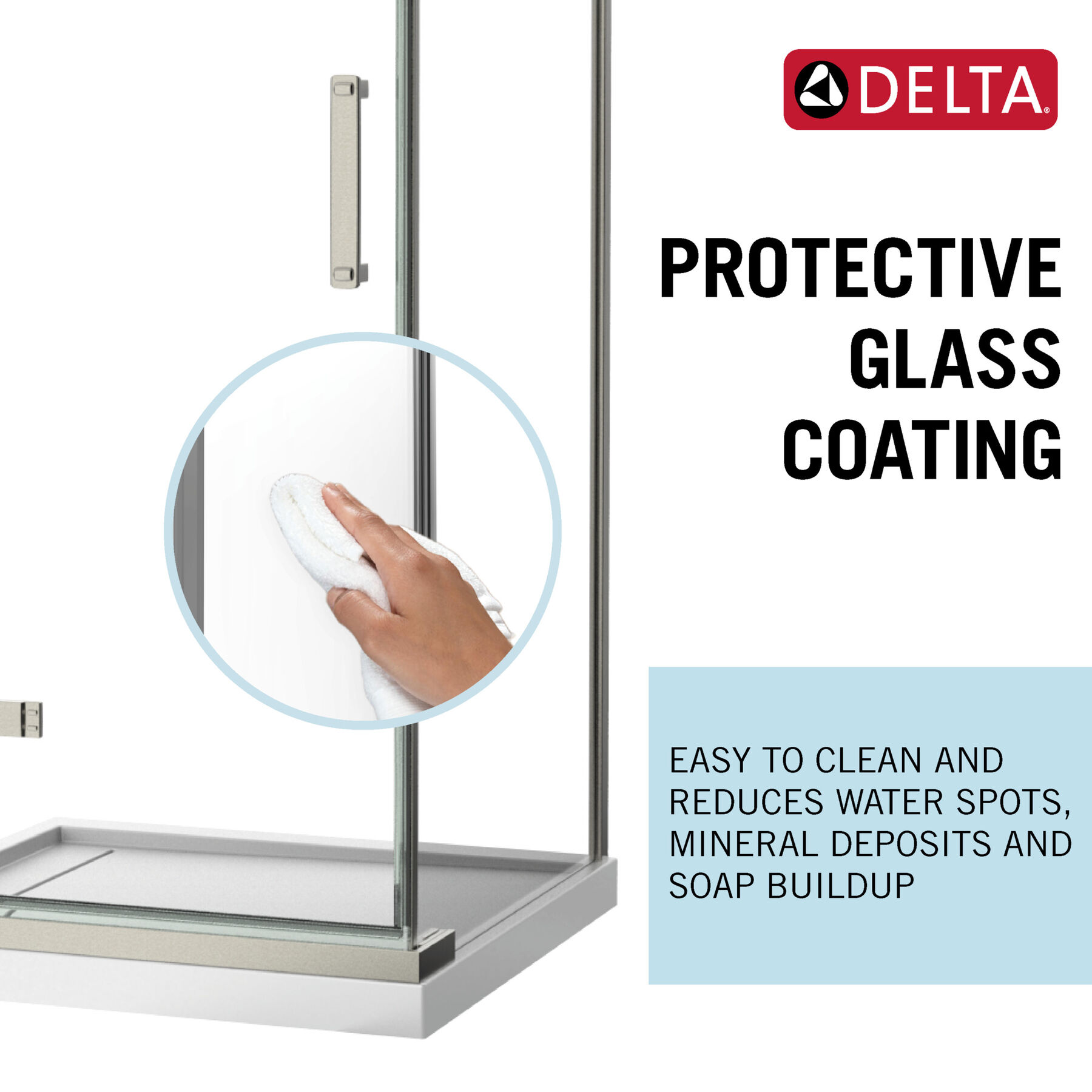 DELTA®

PROTECTIVE GLASS COATING

EASY TO CLEAN AND REDUCES WATER SPOTS, MINERAL DEPOSITS AND SOAP BUILDUP