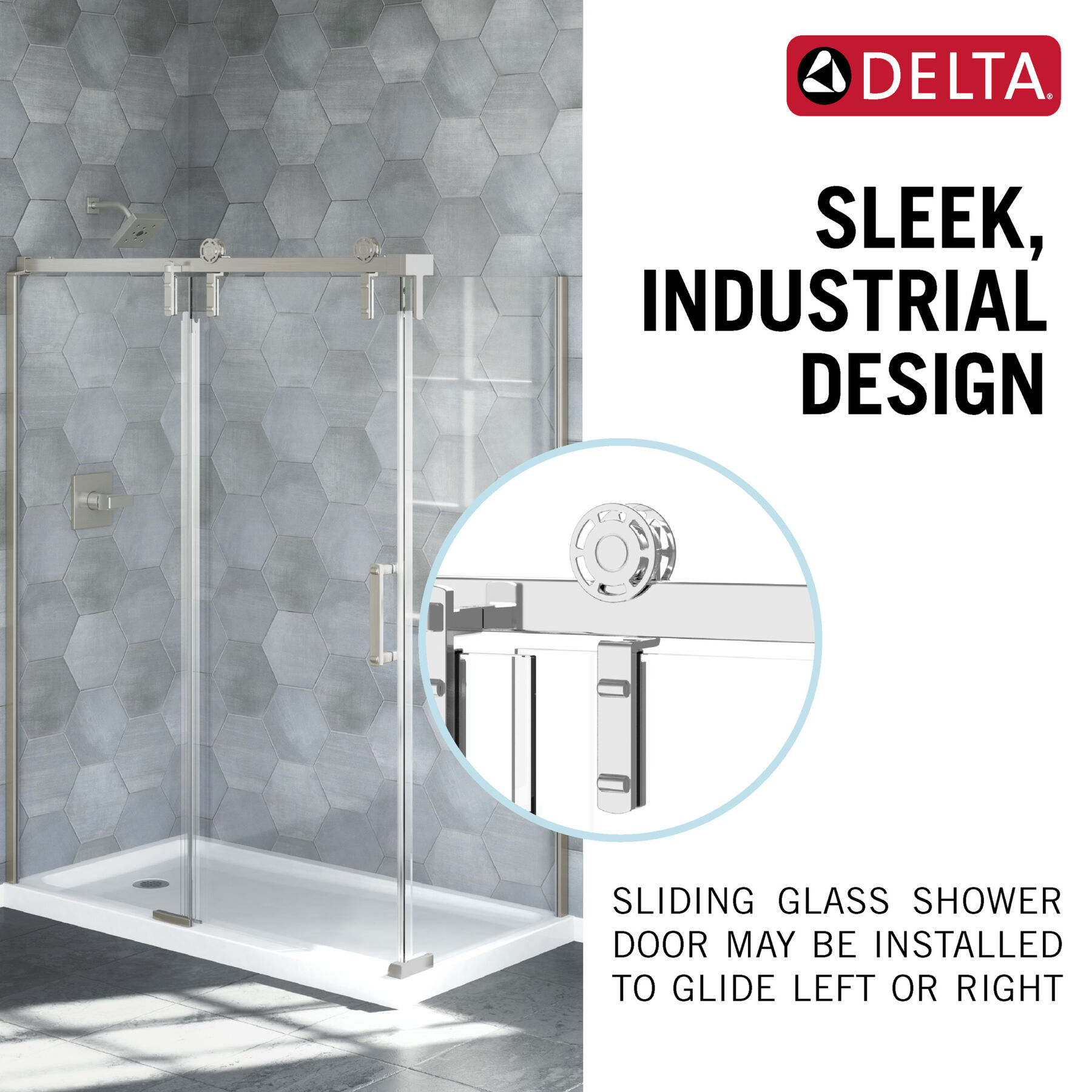 DELTA®

SLEEK, INDUSTRIAL DESIGN

SLIDING GLASS SHOWER DOOR MAY BE INSTALLED TO GLIDE LEFT OR RIGHT