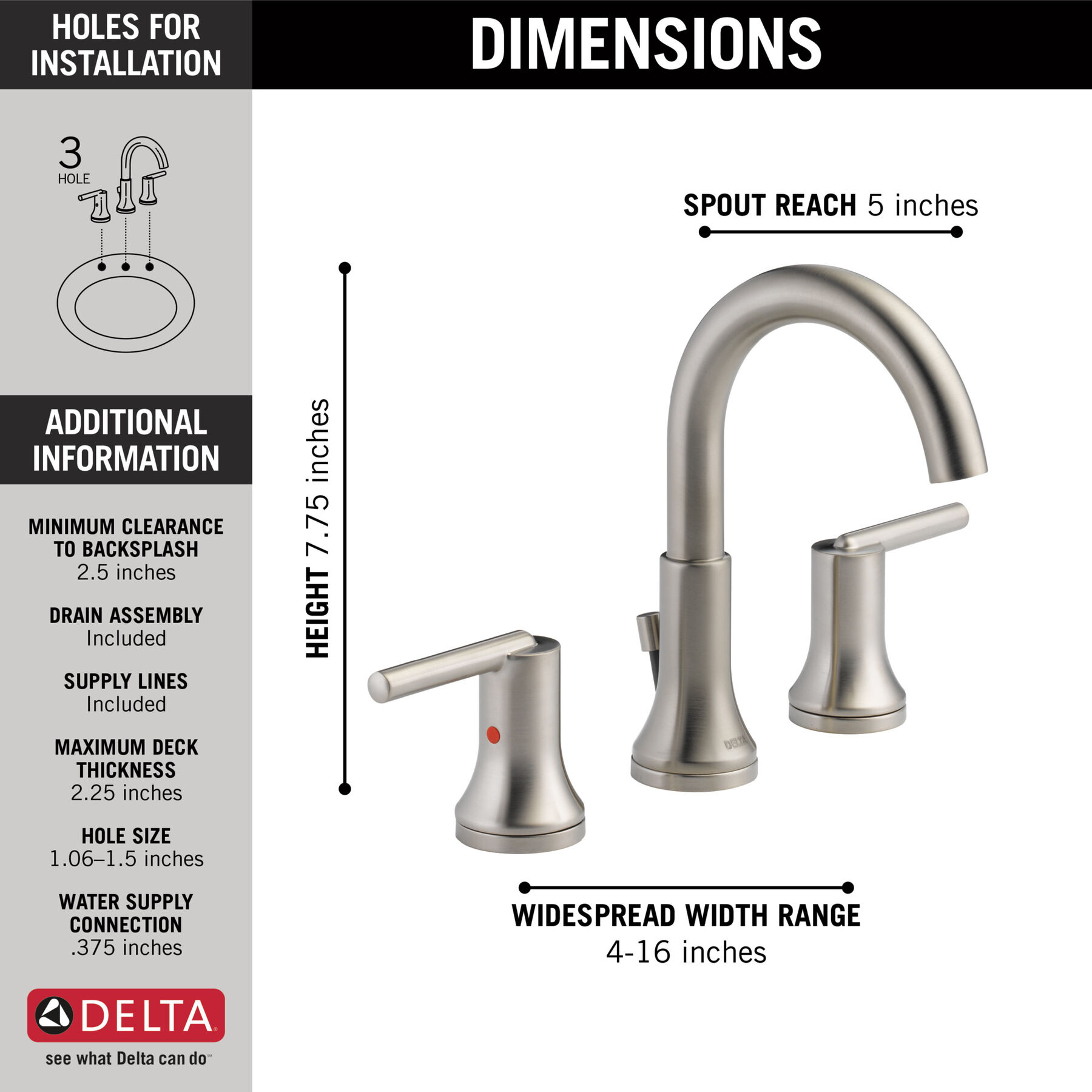 HOLES FOR INSTALLATION

3
HOLE

ADDITIONAL INFORMATION

MINIMUM CLEARANCE TO BACKSPLASH
2.5 inches

DRAIN ASSEMBLY
Included

SUPPLY LINES
Included

MAXIMUM DECK THICKNESS
2.25 inches

HOLE SIZE
1.06–1.5 inches

WATER SUPPLY CONNECTION
.375 inches

DELTA
see what Delta can do

DIMENSIONS

SPOUT REACH 5 inches

HEIGHT 7.75 inches

DELTA

WIDESPREAD WIDTH RANGE
4-16 inches