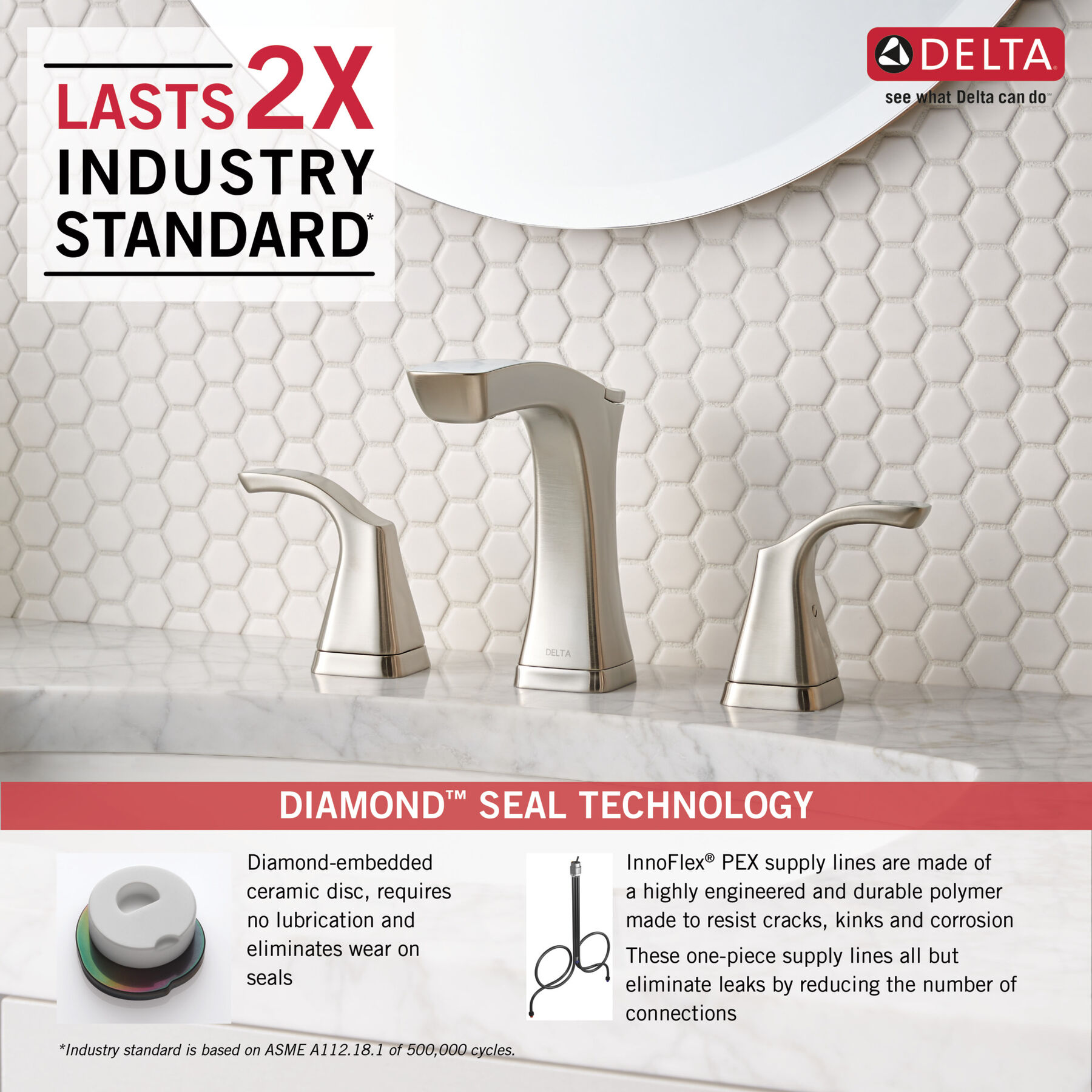 LASTS 2X INDUSTRY STANDARD*

DELTA
see what Delta can do™

DELTA

DIAMOND™ SEAL TECHNOLOGY

Diamond-embedded ceramic disc, requires no lubrication and eliminates wear on seals

InnoFlex® PEX supply lines are made of a highly engineered and durable polymer made to resist cracks, kinks and corrosion

These one-piece supply lines all but eliminate leaks by reducing the number of connections

*Industry standard is based on ASME A112.18.1 of 500,000 cycles.