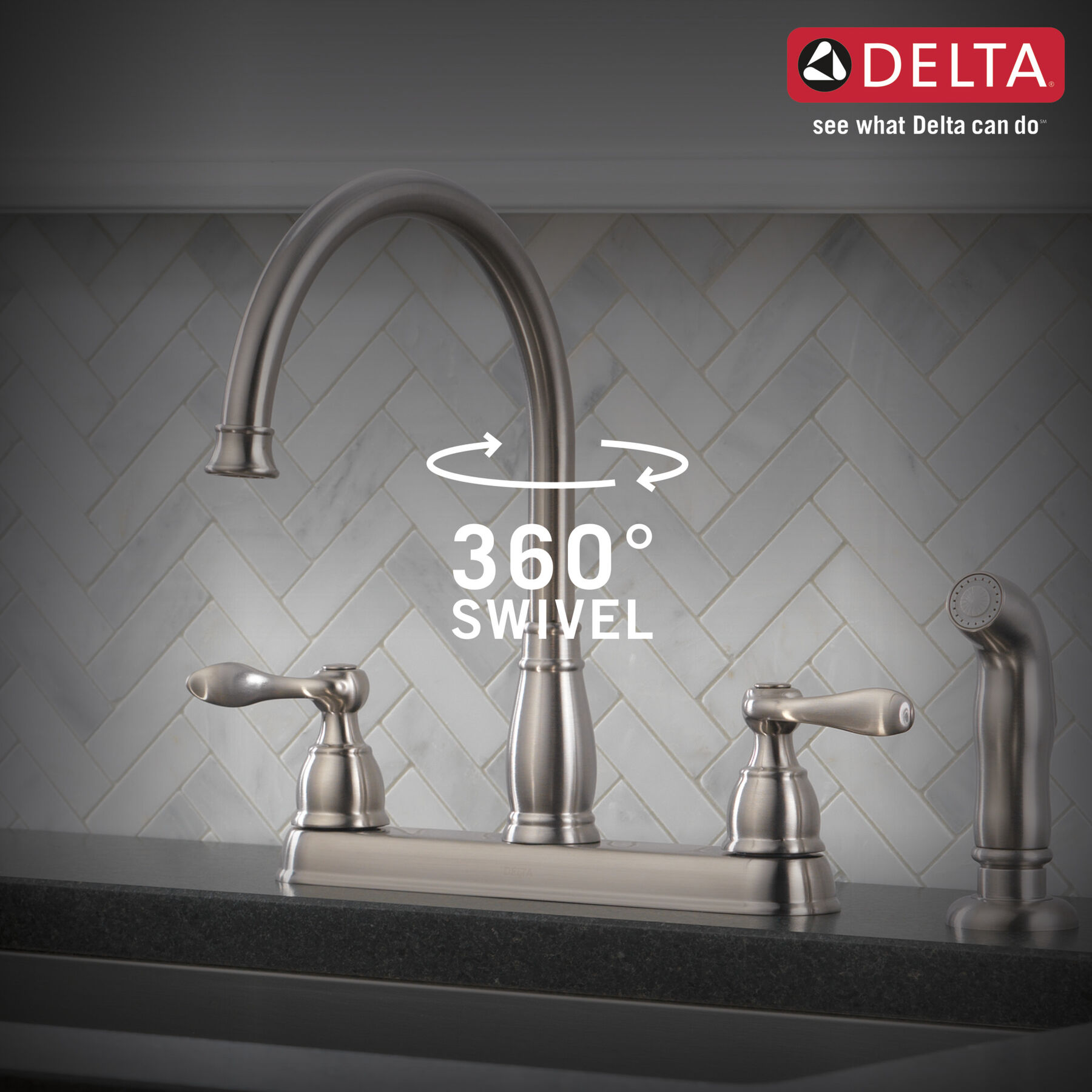 DELTA®
see what Delta can do℠

360°
SWIVEL

DELTA