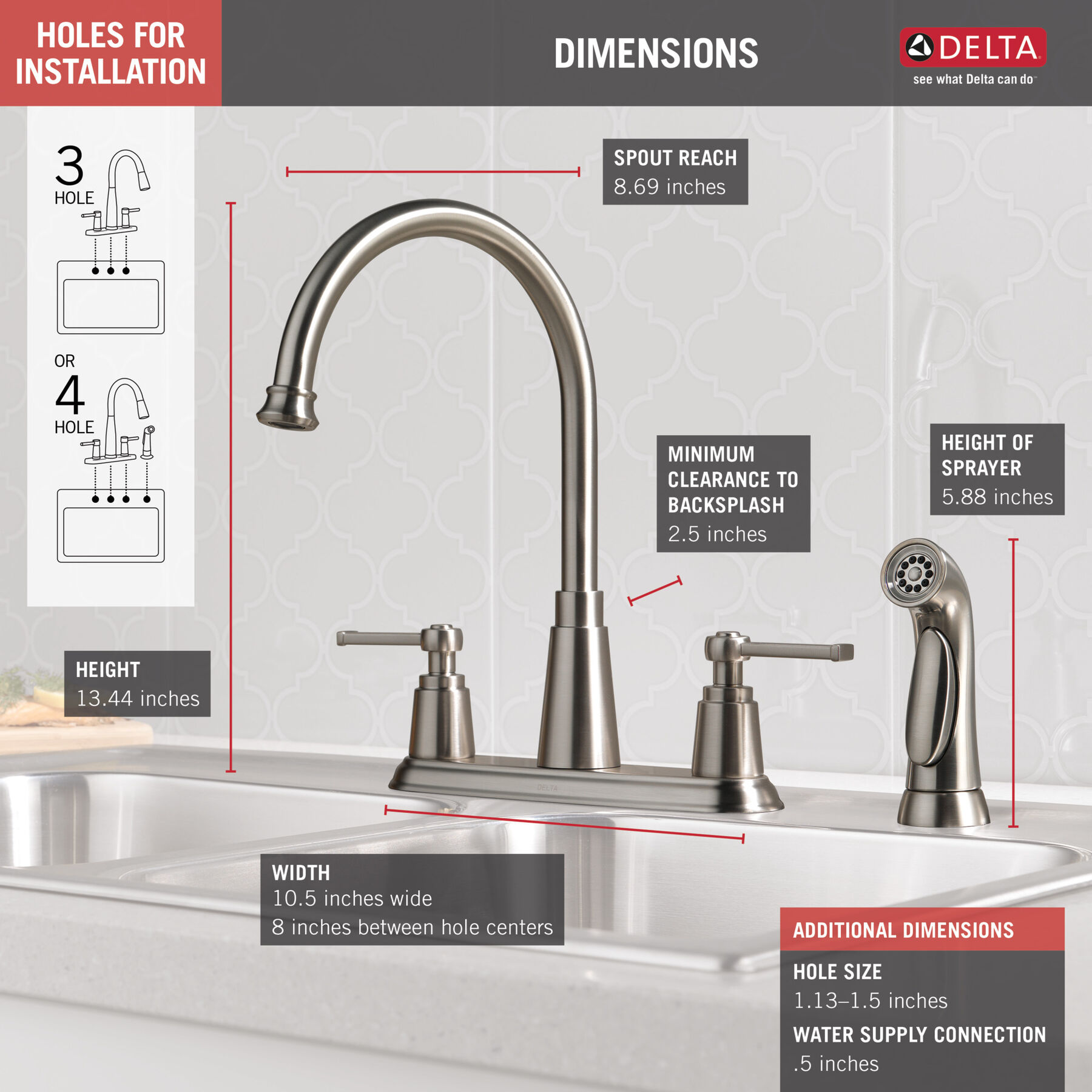 HOLES FOR INSTALLATION

DIMENSIONS

DELTA
see what Delta can do

3
HOLE

OR

4
HOLE

SPOUT REACH
8.69 inches

MINIMUM CLEARANCE TO BACKSPLASH
2.5 inches

HEIGHT OF SPRAYER
5.88 inches

HEIGHT
13.44 inches

DELTA

WIDTH
10.5 inches wide
8 inches between hole centers

ADDITIONAL DIMENSIONS

HOLE SIZE
1.13–1.5 inches

WATER SUPPLY CONNECTION
.5 inches