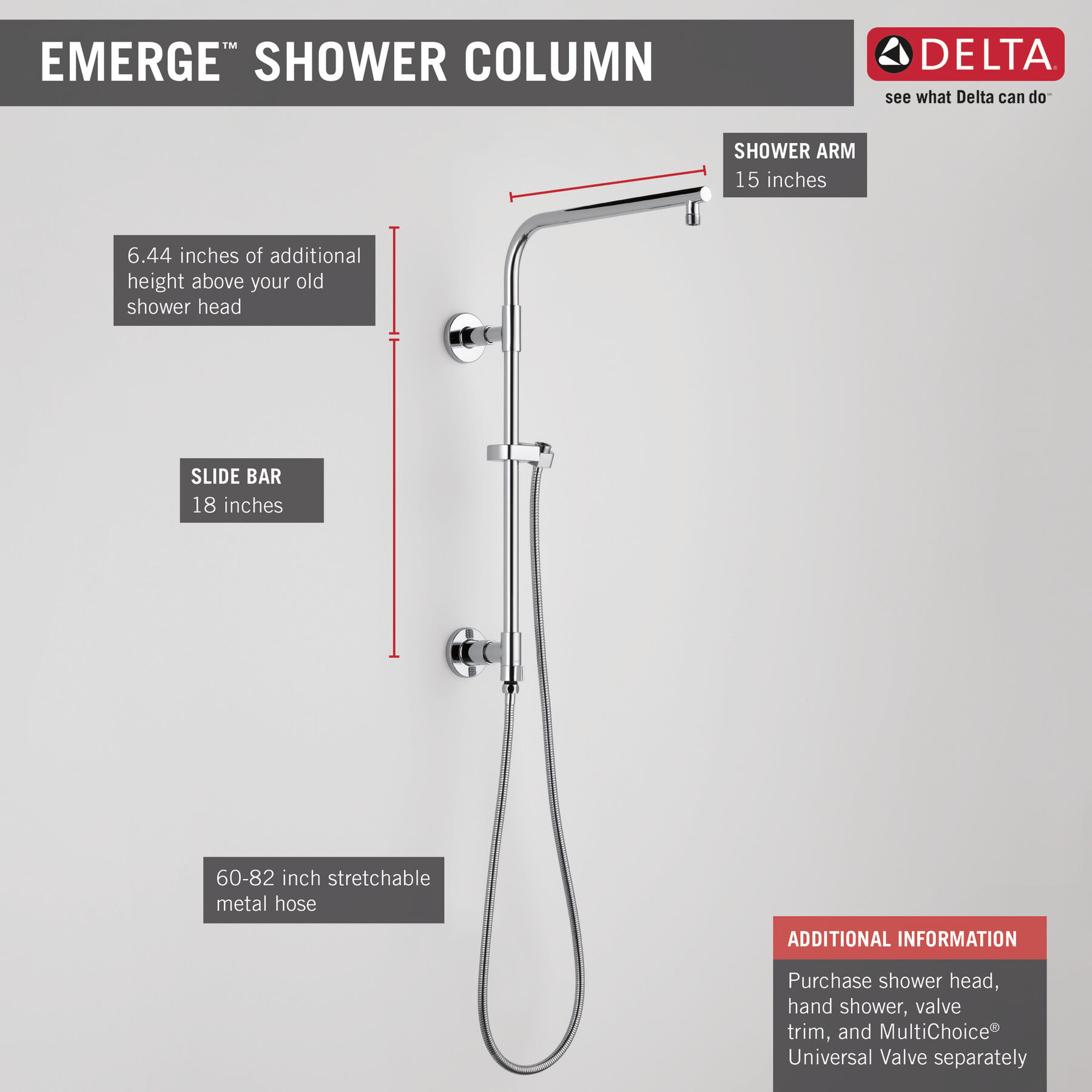 EMERGE™ SHOWER COLUMN

DELTA®
see what Delta can do℠

SHOWER ARM
15 inches

6.44 inches of additional height above your old shower head

SLIDE BAR
18 inches

60-82 inch stretchable metal hose

ADDITIONAL INFORMATION
Purchase shower head, hand shower, valve trim, and MultiChoice® Universal Valve separately