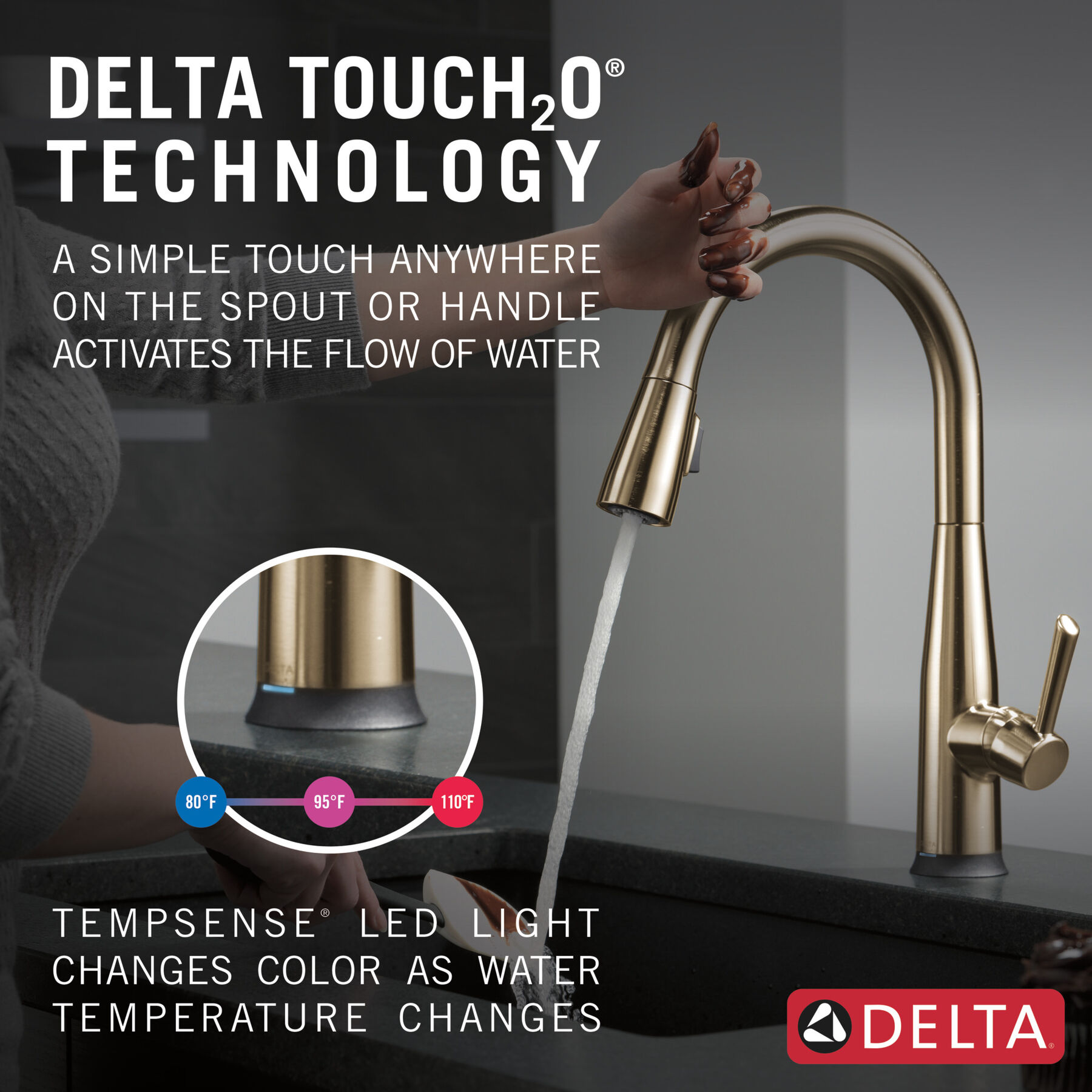 DELTA TOUCH$_2$O®
TECHNOLOGY

A SIMPLE TOUCH ANYWHERE ON THE SPOUT OR HANDLE ACTIVATES THE FLOW OF WATER

80°F
95°F
110°F

TEMPSENSE® LED LIGHT CHANGES COLOR AS WATER TEMPERATURE CHANGES

DELTA®