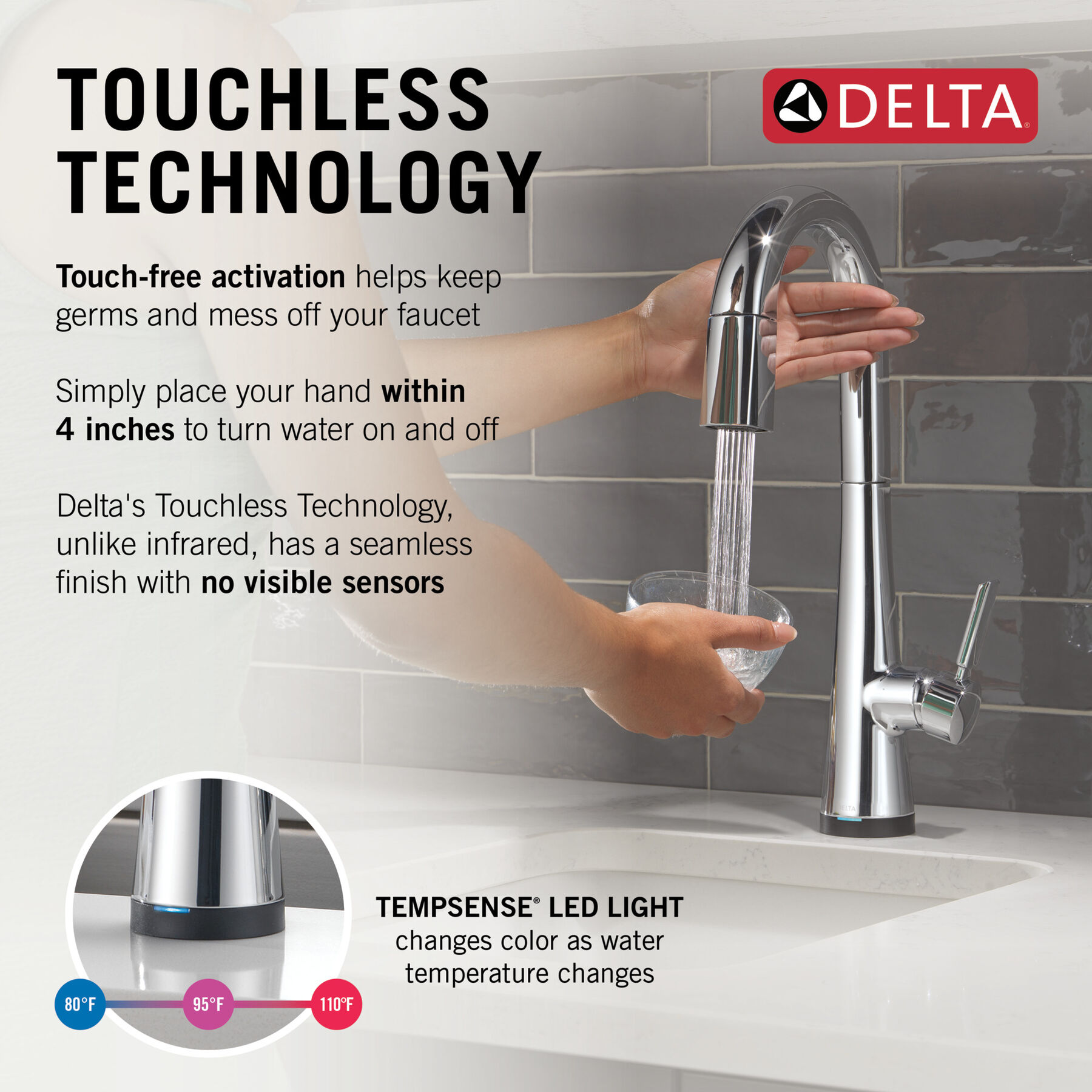 TOUCHLESS TECHNOLOGY

DELTA®

Touch-free activation helps keep germs and mess off your faucet

Simply place your hand within 4 inches to turn water on and off

Delta's Touchless Technology, unlike infrared, has a seamless finish with no visible sensors

DELTA

TEMPSENSE® LED LIGHT
changes color as water temperature changes

80°F

95°F

110°F