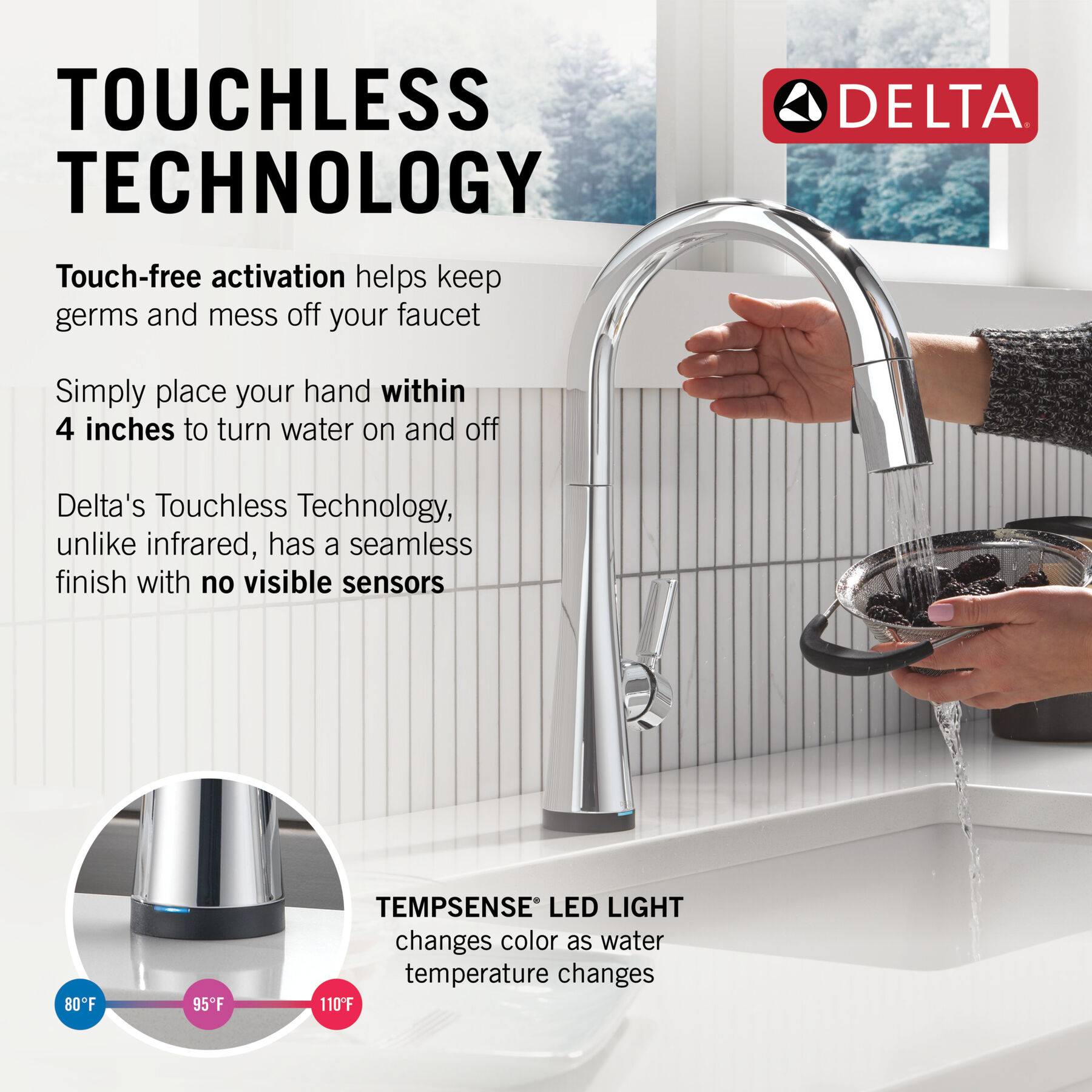 TOUCHLESS TECHNOLOGY

DELTA®

Touch-free activation helps keep germs and mess off your faucet

Simply place your hand within 4 inches to turn water on and off

Delta's Touchless Technology, unlike infrared, has a seamless finish with no visible sensors

TEMPSENSE® LED LIGHT changes color as water temperature changes

80°F 95°F 110°F