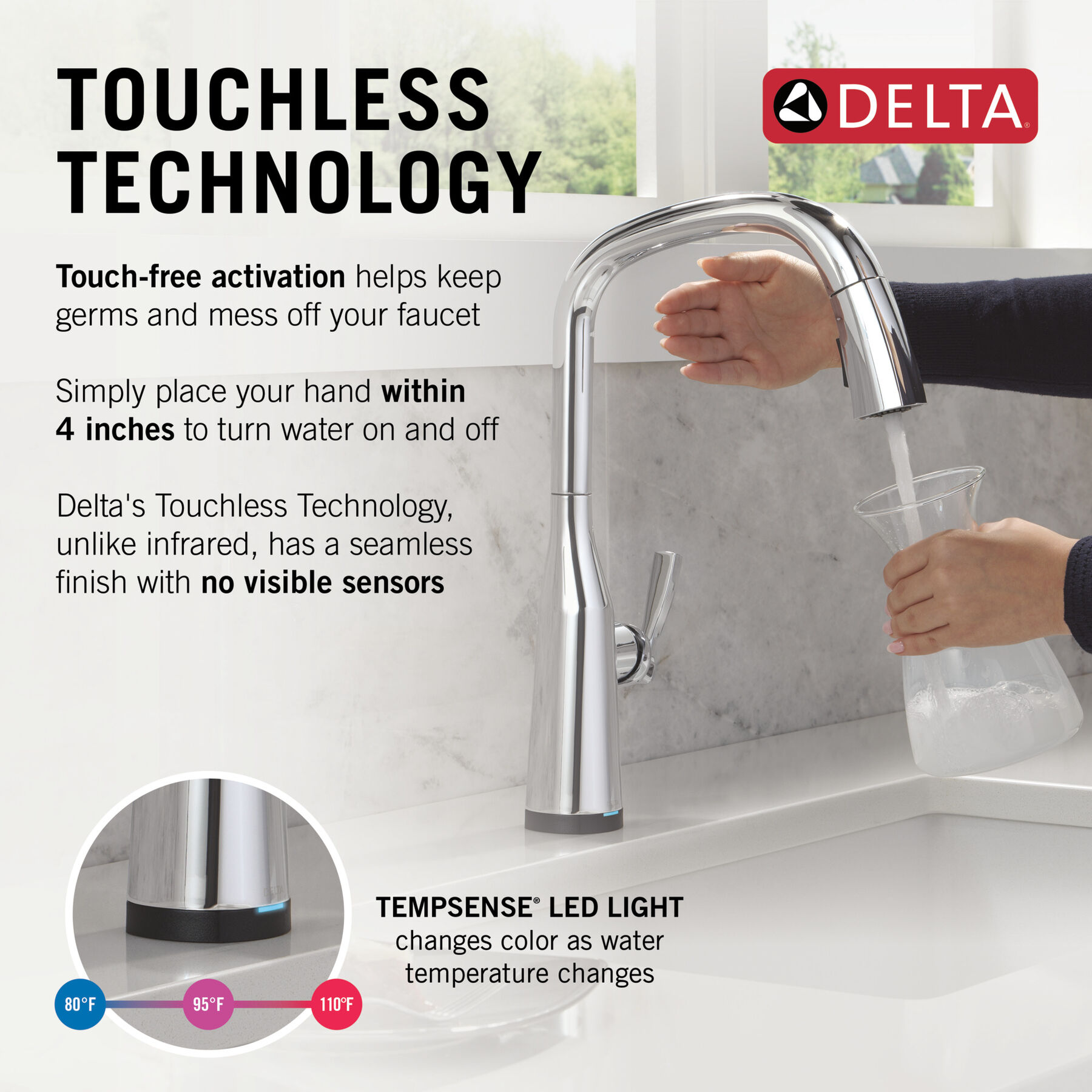 TOUCHLESS TECHNOLOGY

DELTA®

Touch-free activation helps keep germs and mess off your faucet

Simply place your hand within 4 inches to turn water on and off

Delta's Touchless Technology, unlike infrared, has a seamless finish with no visible sensors

TEMPSENSE® LED LIGHT changes color as water temperature changes

80°F

95°F

110°F