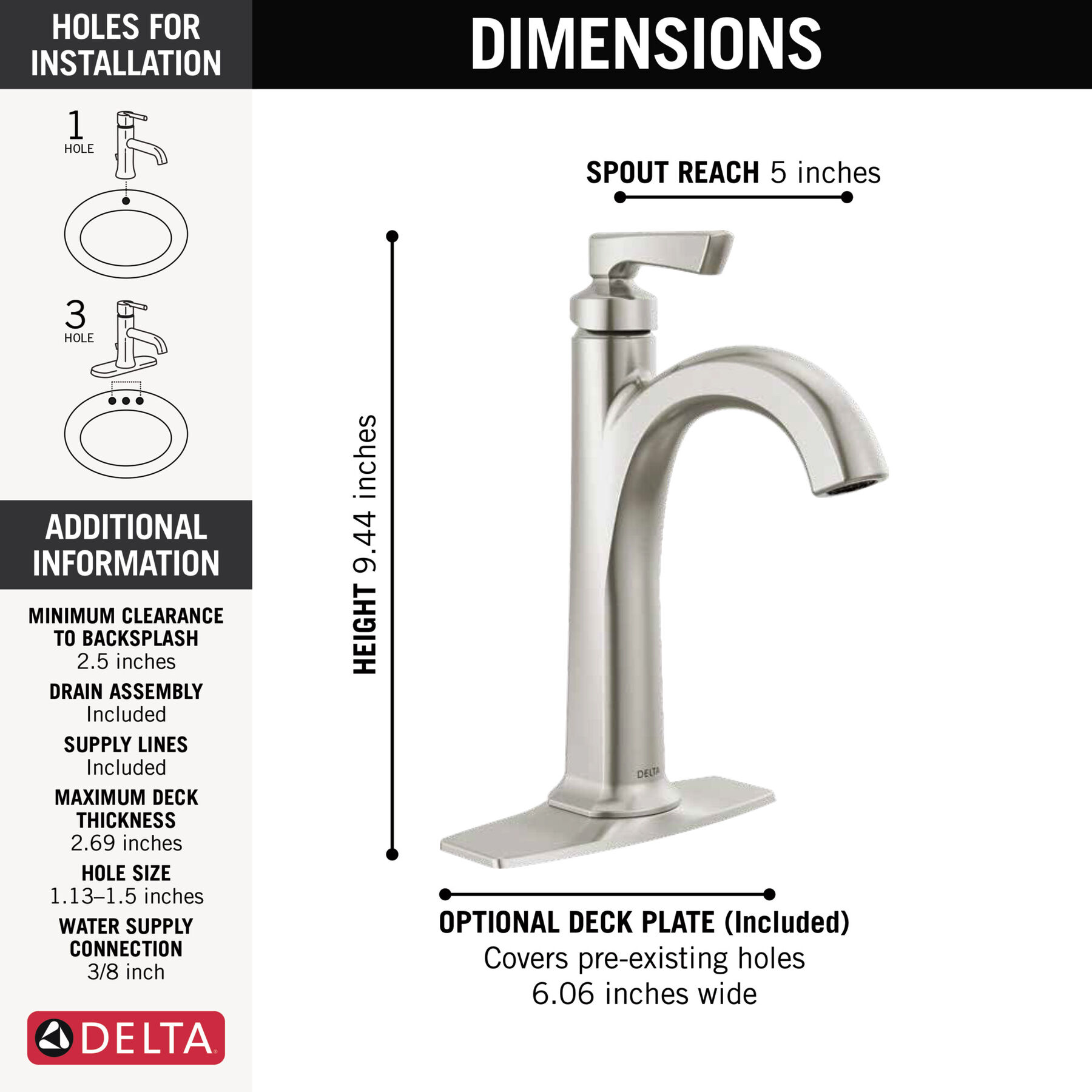 HOLES FOR INSTALLATION

1 HOLE

3 HOLE

ADDITIONAL INFORMATION

MINIMUM CLEARANCE TO BACKSPLASH
2.5 inches

DRAIN ASSEMBLY
Included

SUPPLY LINES
Included

MAXIMUM DECK THICKNESS
2.69 inches

HOLE SIZE
1.13–1.5 inches

WATER SUPPLY CONNECTION
3/8 inch

DELTA

DIMENSIONS

SPOUT REACH 5 inches

HEIGHT 9.44 inches

DELTA

OPTIONAL DECK PLATE (Included)
Covers pre-existing holes
6.06 inches wide