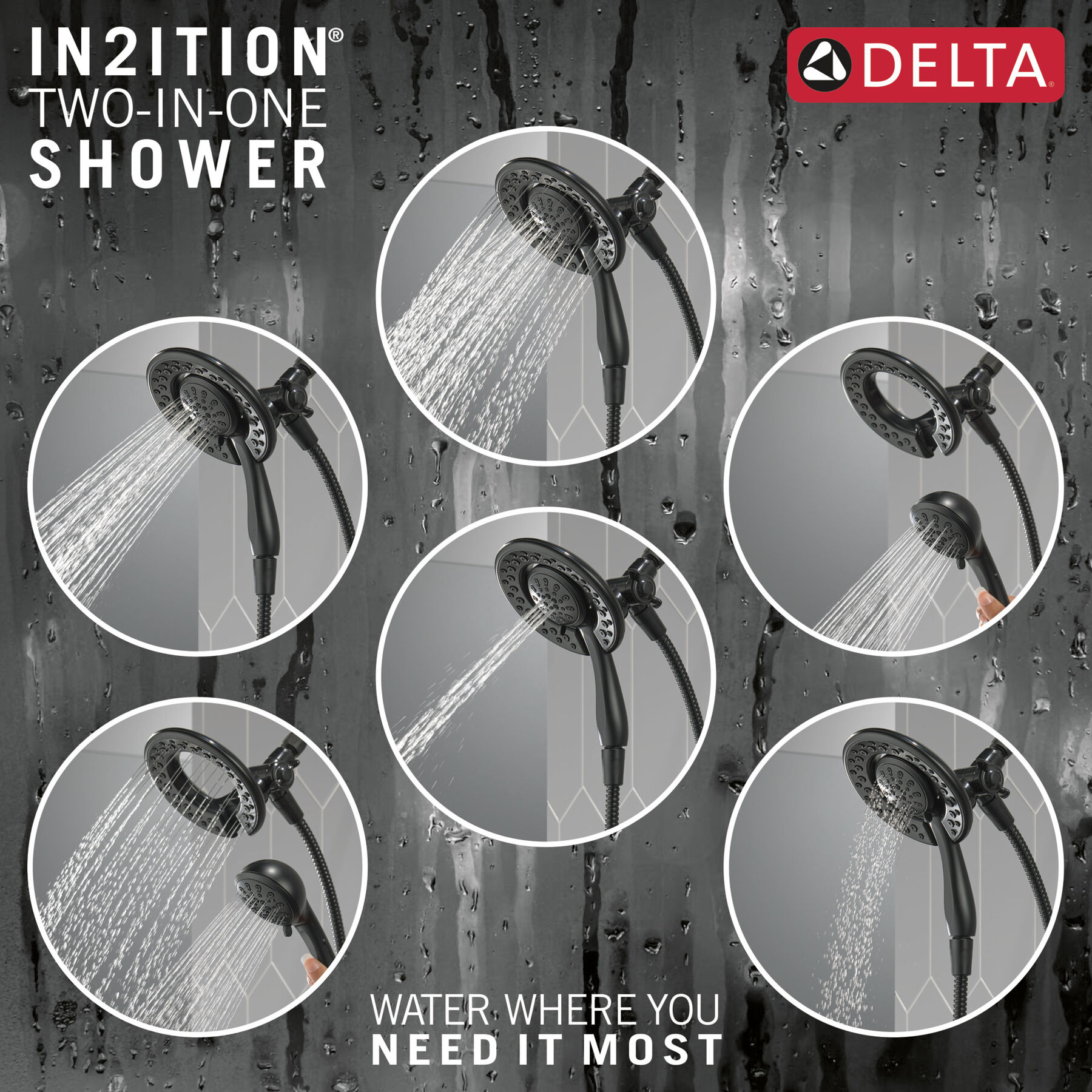 IN2ITION®
TWO-IN-ONE
SHOWER

DELTA®

WATER WHERE YOU
NEED IT MOST