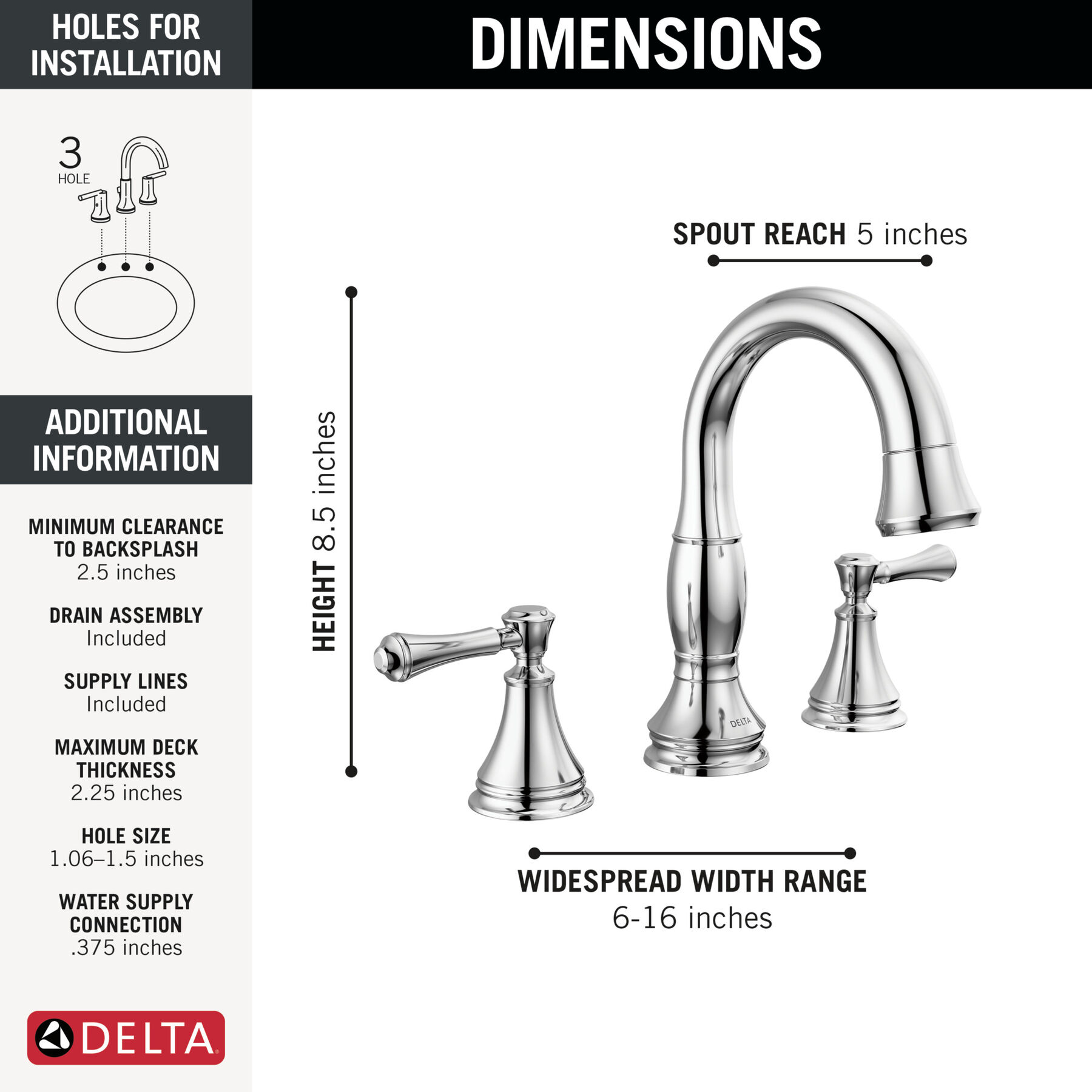 HOLES FOR INSTALLATION

3
HOLE

ADDITIONAL INFORMATION

MINIMUM CLEARANCE TO BACKSPLASH
2.5 inches

DRAIN ASSEMBLY
Included

SUPPLY LINES
Included

MAXIMUM DECK THICKNESS
2.25 inches

HOLE SIZE
1.06–1.5 inches

WATER SUPPLY CONNECTION
.375 inches

DELTA

DIMENSIONS

SPOUT REACH 5 inches

HEIGHT 8.5 inches

DELTA

WIDESPREAD WIDTH RANGE
6-16 inches