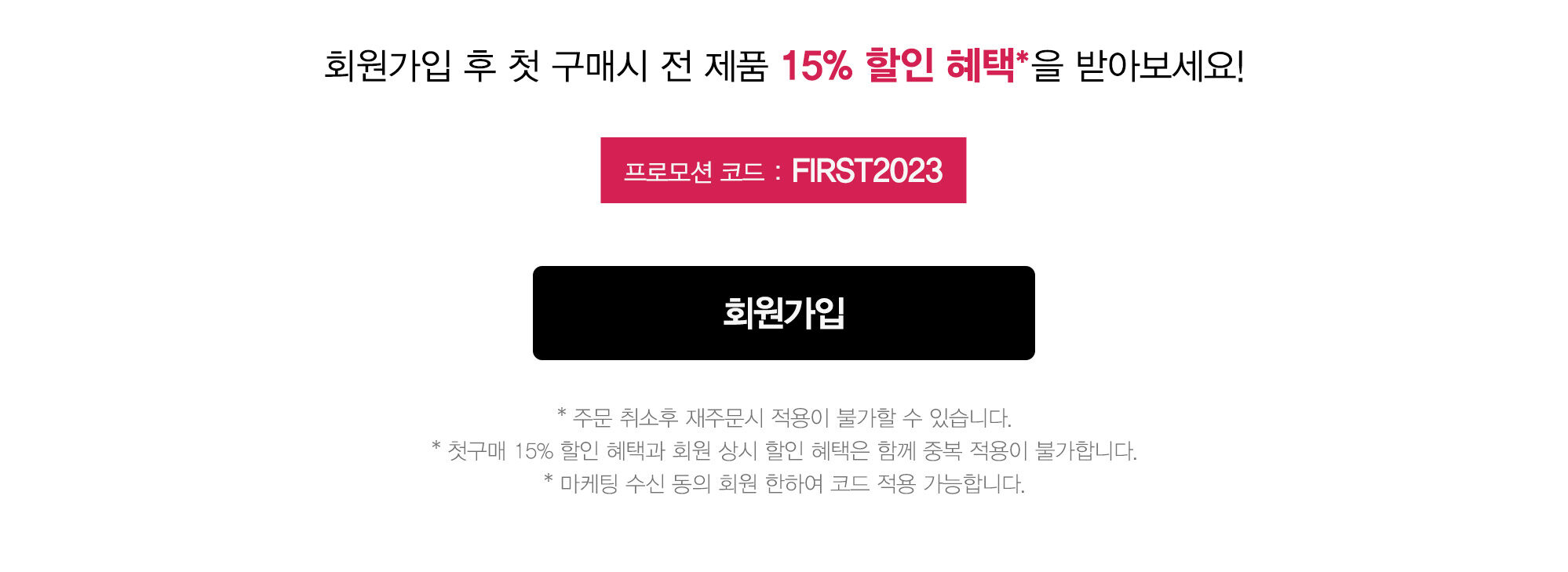 회원가입 후 첫 구매시 전 제품 15% 할인 혜택*을 받아보세요!

프로모션 코드 : FIRST2023

회원가입

* 주문 취소후 재주문시 적용이 불가할 수 있습니다.
* 첫구매 15% 할인 혜택과 회원 상시 할인 혜택은 함께 중복 적용이 불가합니다.
* 마케팅 수신 동의 회원 한하여 코드 적용 가능합니다.